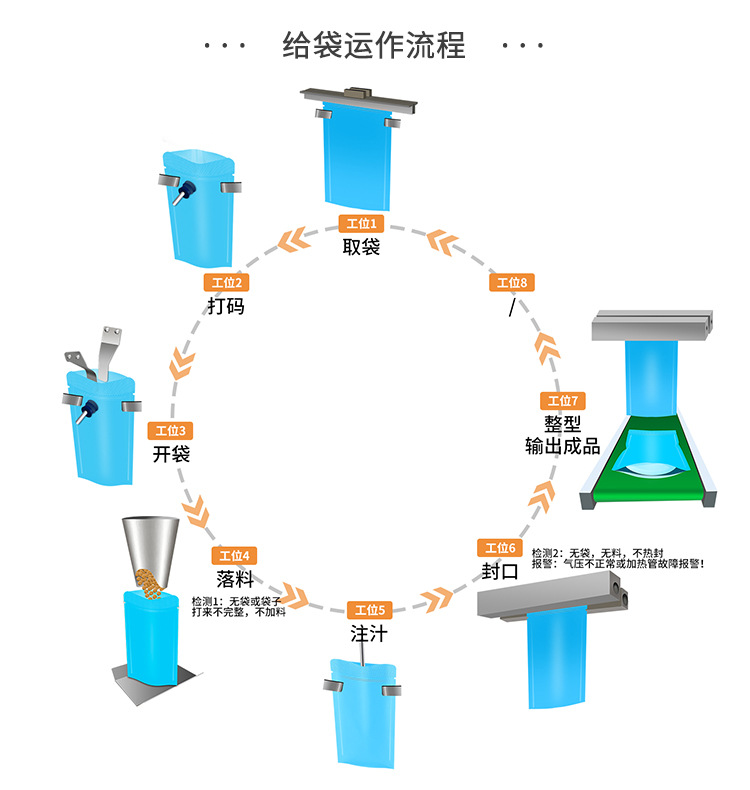 ··· 给袋运作流程 ···

工位1
取袋

工位2
打码

工位3
开袋

工位4
落料

检测1：无袋或袋子打来不完整，不加料

工位5
注汁

工位6
封口

检测2：无袋，无料，不热封
报警：气压不正常或加热管故障报警！

工位7
整型
输出成品

工位8
/